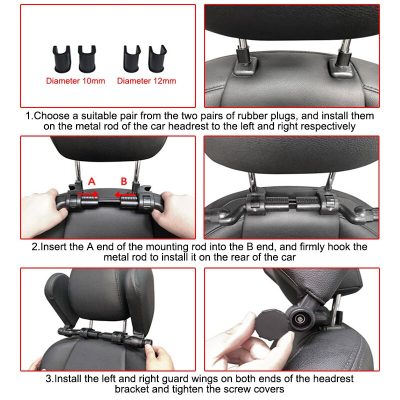 Diameter 10mm

Diameter 12mm

1.Choose a suitable pair from the two pairs of rubber plugs, and install them on the metal rod of the car headrest to the left and right respectively

A

B

2.Insert the A end of the mounting rod into the B end, and firmly hook the metal rod to install it on the rear of the car

3.Install the left and right guard wings on both ends of the headrest bracket and tighten the screw covers