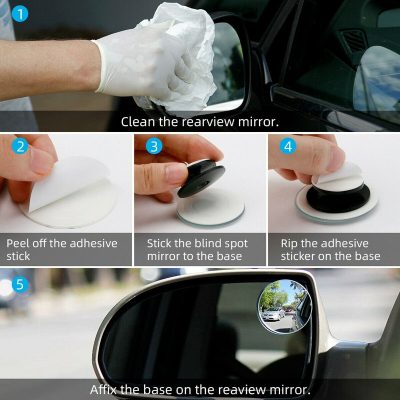 1

Clean the rearview mirror.

2

Peel off the adhesive stick

3

Stick the blind spot mirror to the base

4

Rip the adhesive sticker on the base

5

Affix the base on the reaview mirror.