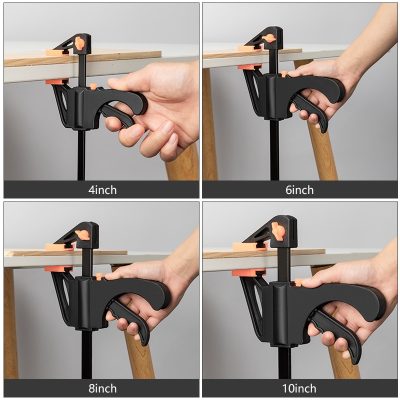 4inch

6inch

8inch

10inch