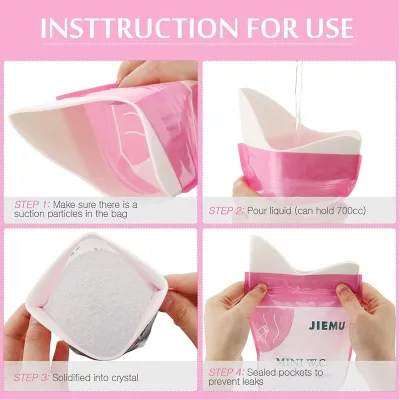 INSTTRUCTION FOR USE

STEP 1: Make sure there is a suction particles in the bag

STEP 2: Pour liquid (can hold 700cc)

STEP 3: Solidified into crystal

JIEMU

MINI W.C.

STEP 4: Sealed pockets to prevent leaks