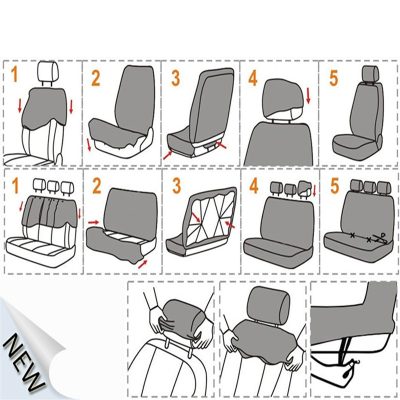 1
2
3
4
5
1
2
3
4
5
NEW