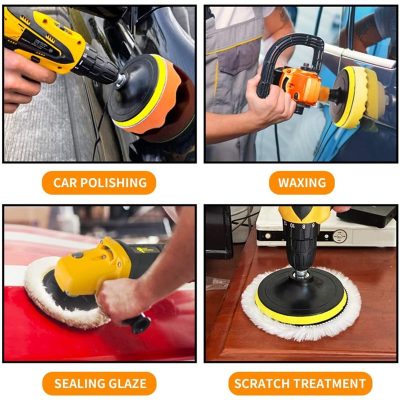 CAR POLISHING

WAXING

SEALING GLAZE

SCRATCH TREATMENT