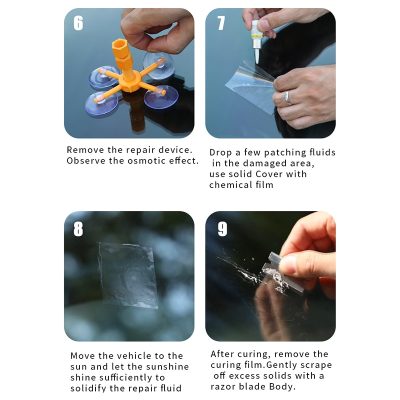 6

Remove the repair device.
Observe the osmotic effect.

7

Drop a few patching fluids in the damaged area, use solid Cover with chemical film

8

Move the vehicle to the sun and let the sunshine shine sufficiently to solidify the repair fluid

9

After curing, remove the curing film.Gently scrape off excess solids with a razor blade Body.