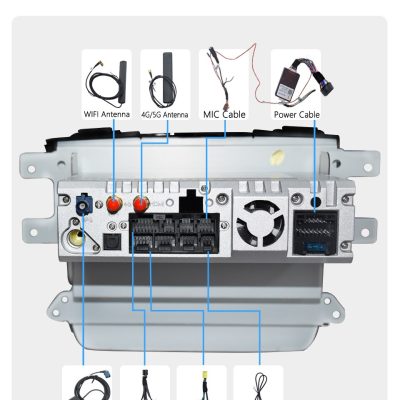 WIFI Antenna

4G/5G Antenna

MIC Cable

Power Cable