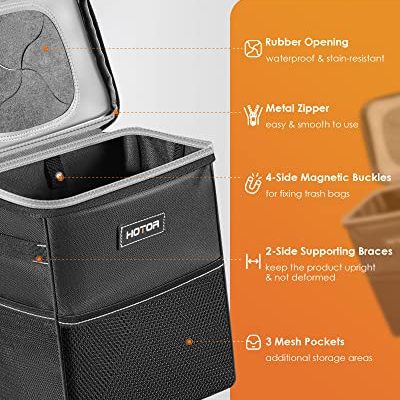 HOTOR

Rubber Opening
waterproof & stain-resistant

Metal Zipper
easy & smooth to use

4-Side Magnetic Buckles
for fixing trash bags

2-Side Supporting Braces
keep the product upright & not deformed

3 Mesh Pockets
additional storage areas